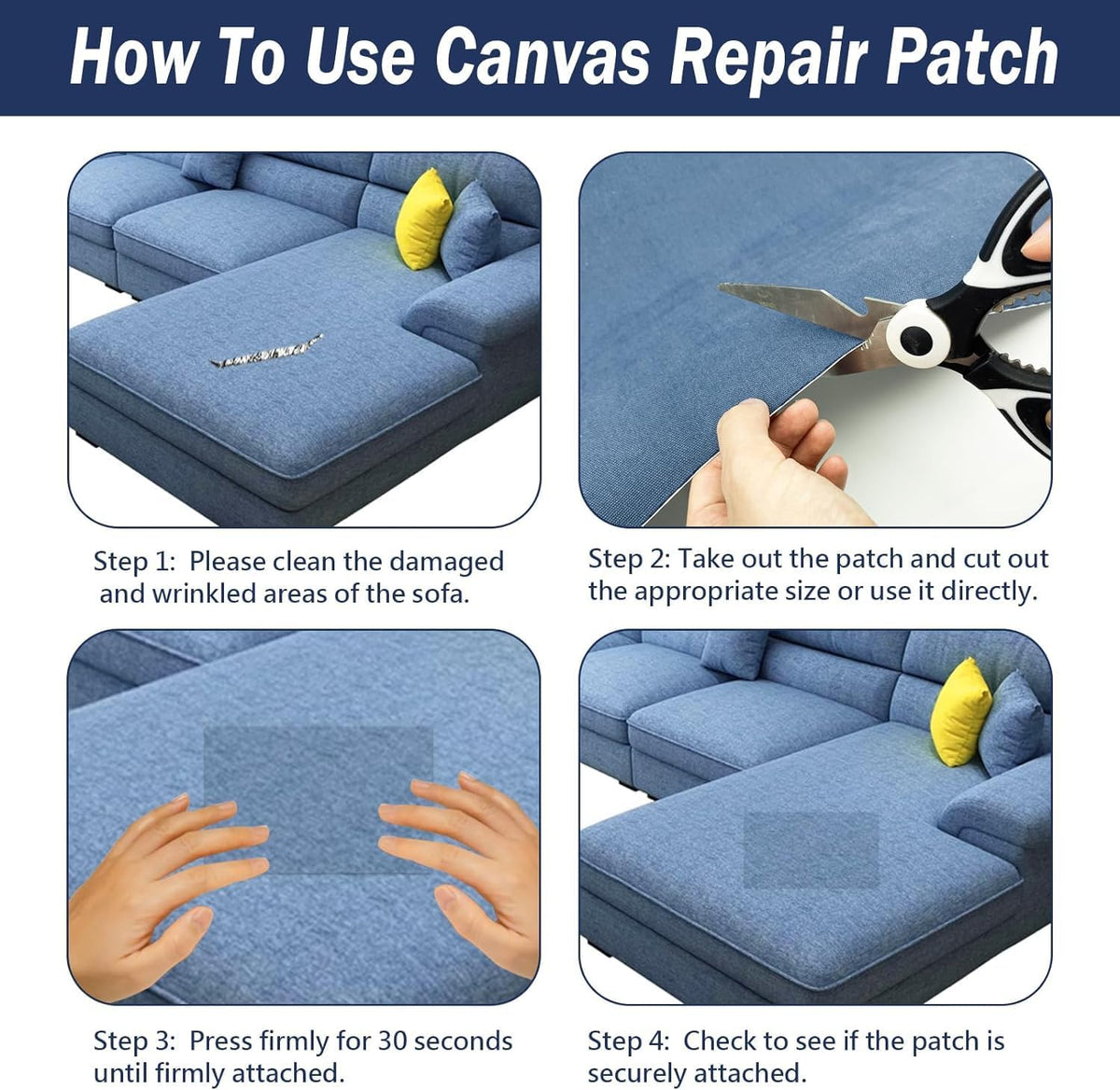 How To Use Canvas Repair Patch

Step 1: Please clean the damaged and wrinkled areas of the sofa.

Step 2: Take out the patch and cut out the appropriate size or use it directly.

Step 3: Press firmly for 30 seconds until firmly attached.

Step 4: Check to see if the patch is securely attached.